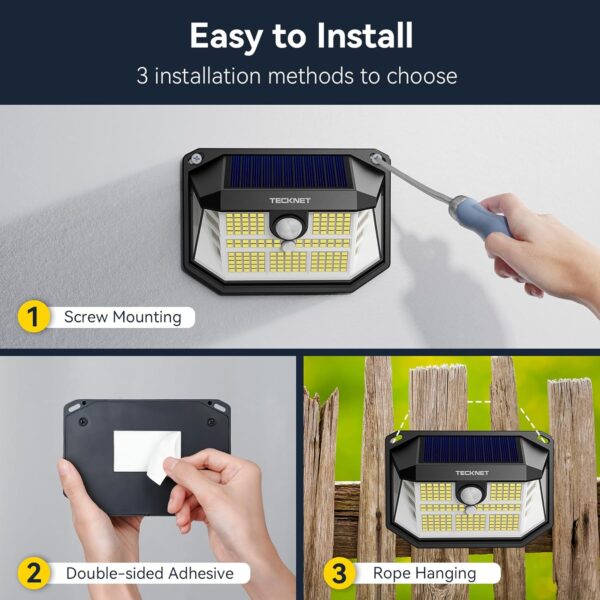 Easy to Install

3 installation methods to choose

TECKNET

1 Screw Mounting

2 Double-sided Adhesive

TECKNET

3 Rope Hanging